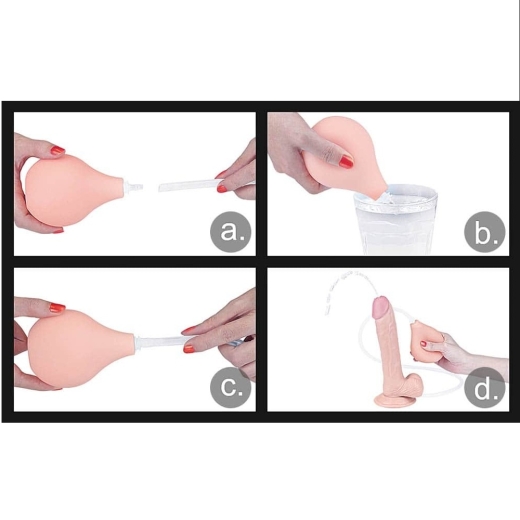 a.

b.

c.

d.